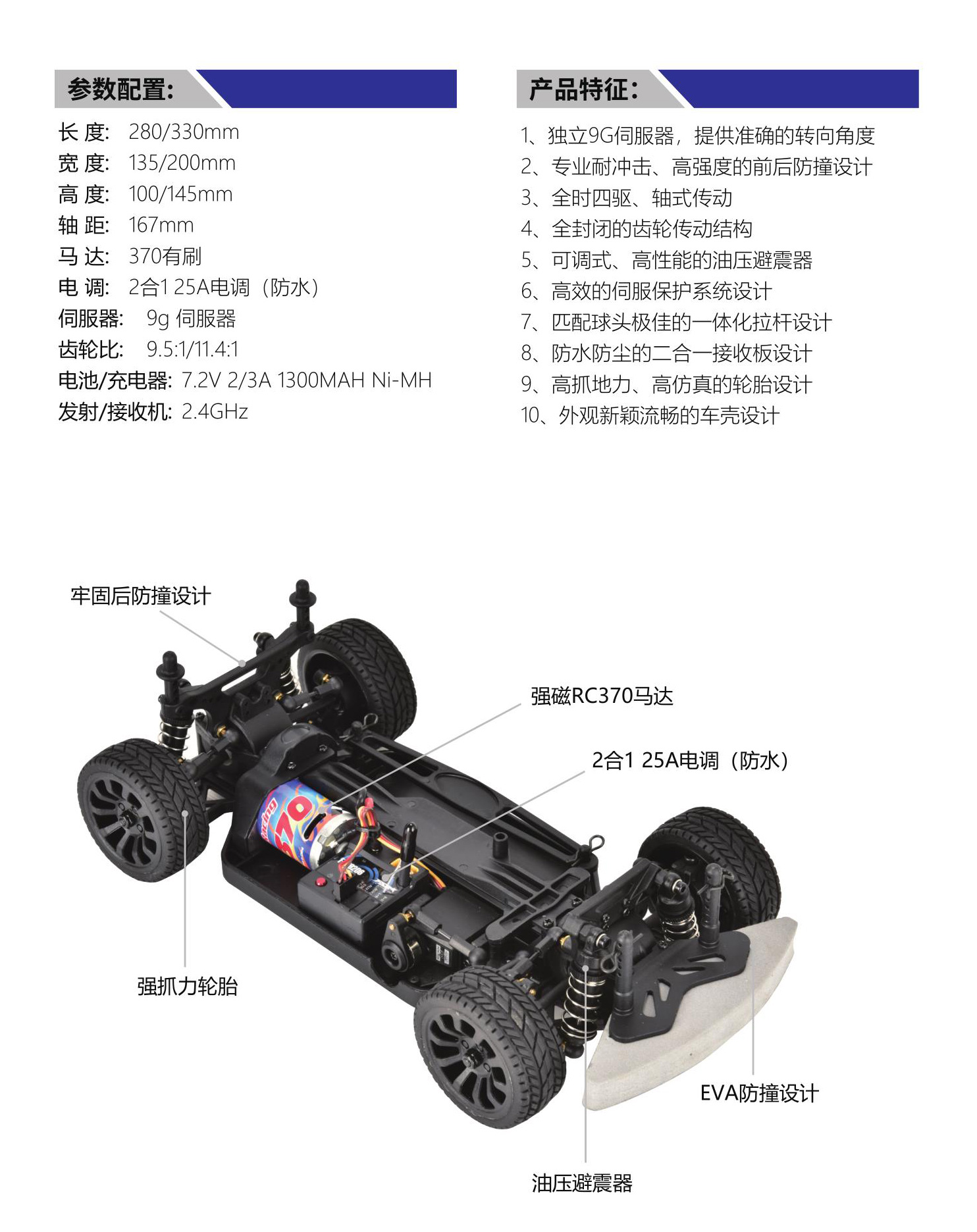 参数配置:

长 度: 280/330mm
宽 度: 135/200mm
高 度: 100/145mm
轴 距: 167mm
马 达: 370有刷
电 调: 2合1 25A电调（防水）
伺服器: 9g 伺服器
齿轮比: 9.5:1/11.4:1
电池/充电器: 7.2V 2/3A 1300MAH Ni-MH
发射/接收机: 2.4GHz

产品特征:

1、独立9G伺服器，提供准确的转向角度
2、专业耐冲击、高强度的前后防撞设计
3、全时四驱、轴式传动
4、全封闭的齿轮传动结构
5、可调式、高性能的油压避震器
6、高效的伺服保护系统设计
7、匹配球头极佳的一体化拉杆设计
8、防水防尘的二合一接收板设计
9、高抓地力、高仿真的轮胎设计
10、外观新颖流畅的车壳设计

牢固后防撞设计

强磁RC370马达

2合1 25A电调（防水）

强抓力轮胎

EVA防撞设计

油压避震器