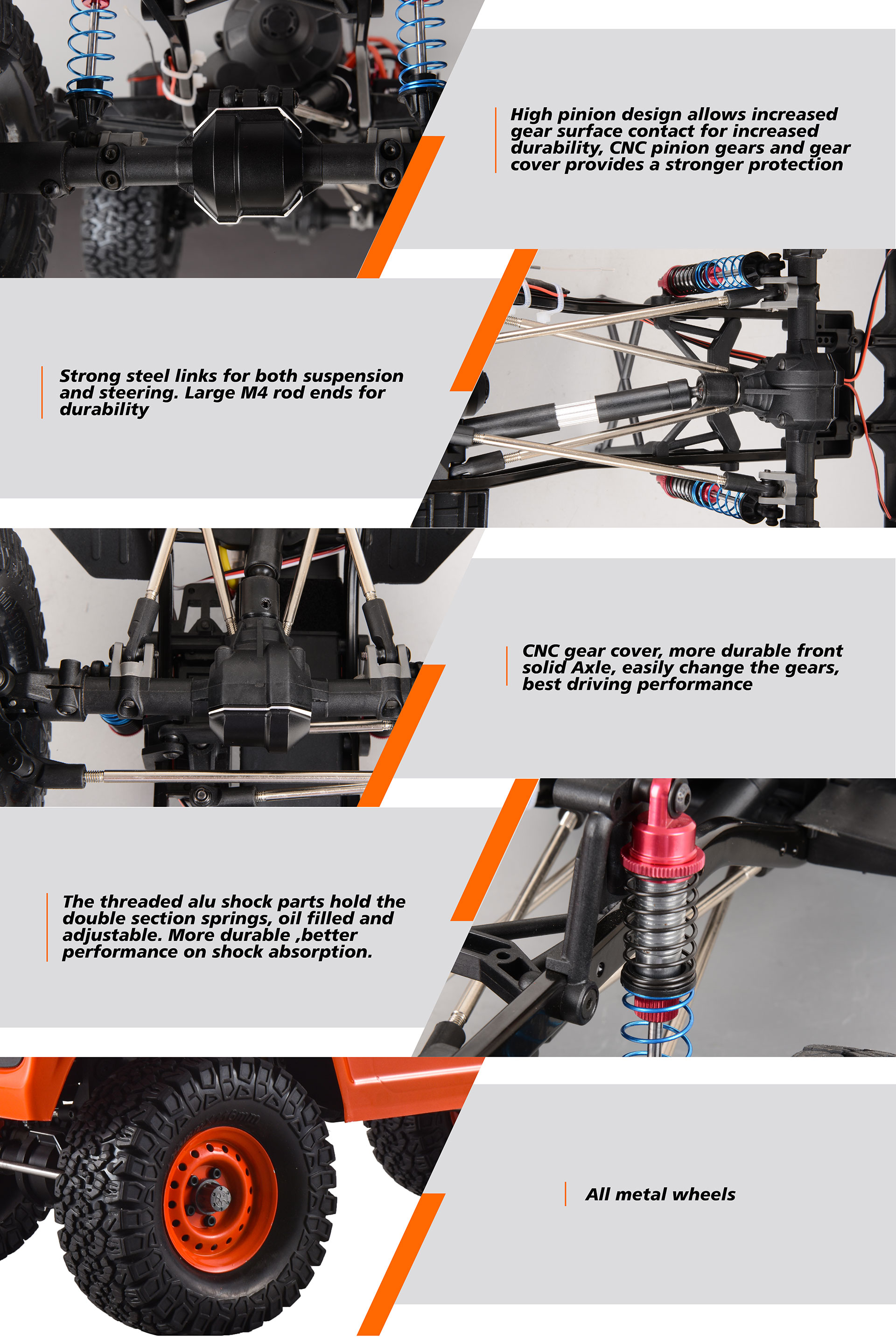 High pinion design allows increased gear surface contact for increased durability, CNC pinion gears and gear cover provides a stronger protection

Strong steel links for both suspension and steering. Large M4 rod ends for durability

CNC gear cover, more durable front solid Axle, easily change the gears, best driving performance

The threaded alu shock parts hold the double section springs, oil filled and adjustable. More durable ,better performance on shock absorption.

All metal wheels