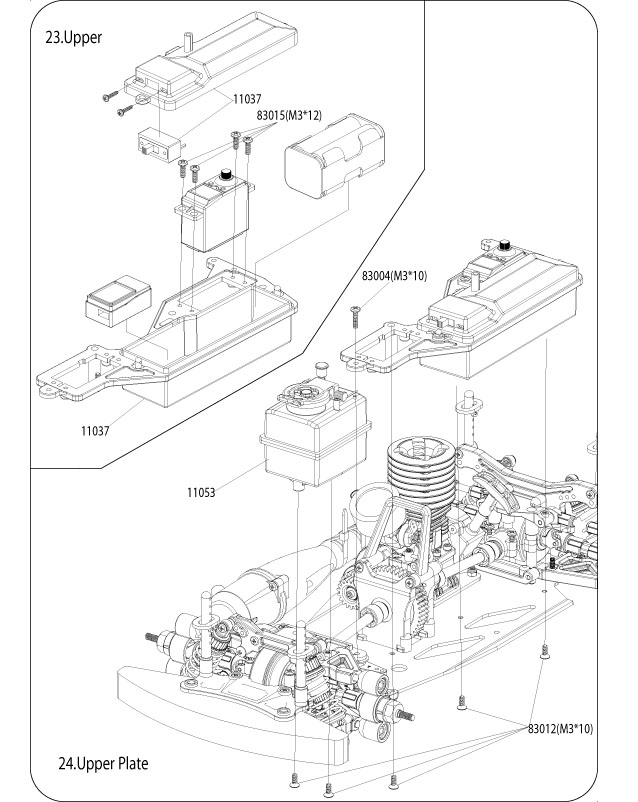 23.Upper

11037

83015(M3*12)

11037

83004(M3*10)

11053

83012(M3*10)

24.Upper Plate