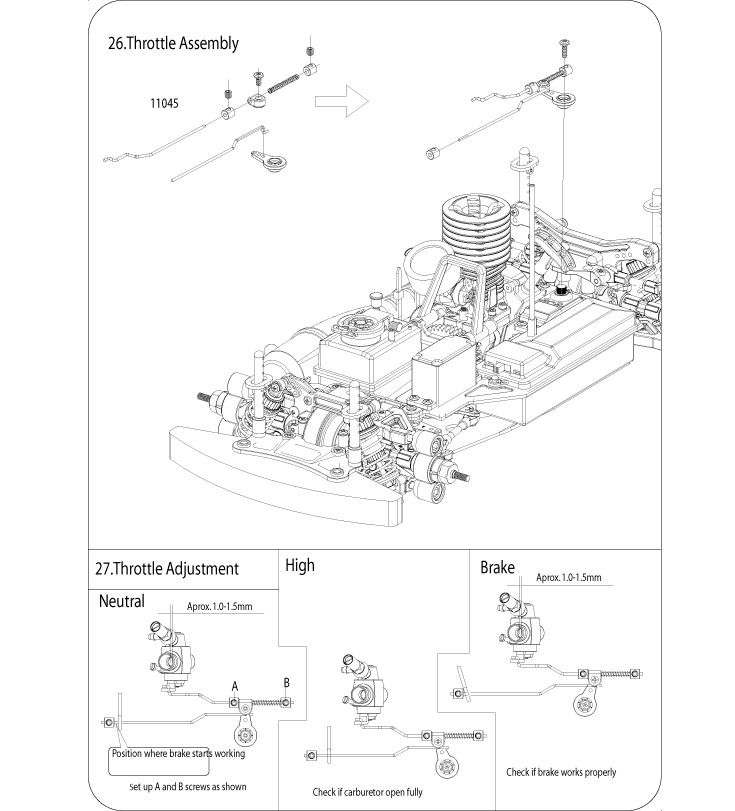 26.Throttle Assembly

11045

27.Throttle Adjustment

Neutral

Aprox. 1.0-1.5mm

A

B

Position where brake starts working

set up A and B screws as shown

High

Check if carburetor open fully

Brake

Aprox. 1.0-1.5mm

Check if brake works properly