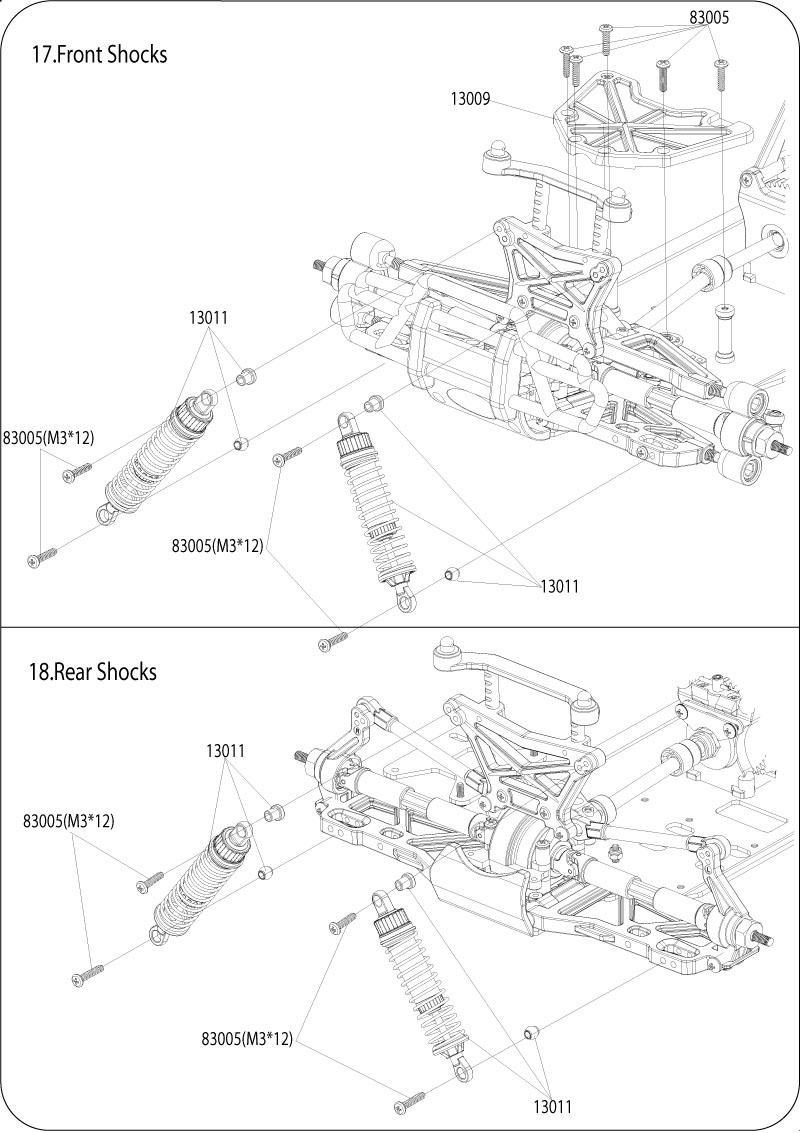 17.Front Shocks

83005

13009

13011

83005(M3*12)

83005(M3*12)

13011

18.Rear Shocks

13011

83005(M3*12)

83005(M3*12)

13011