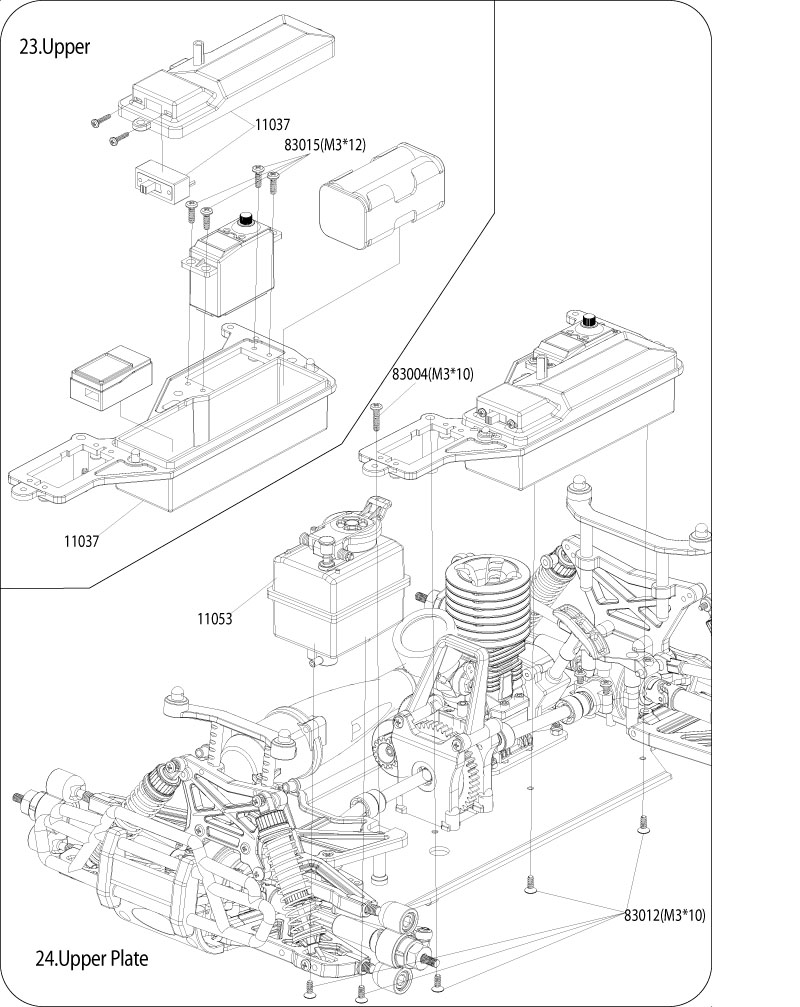 23.Upper

11037

83015(M3*12)

11037

83004(M3*10)

11053

83012(M3*10)

24.Upper Plate