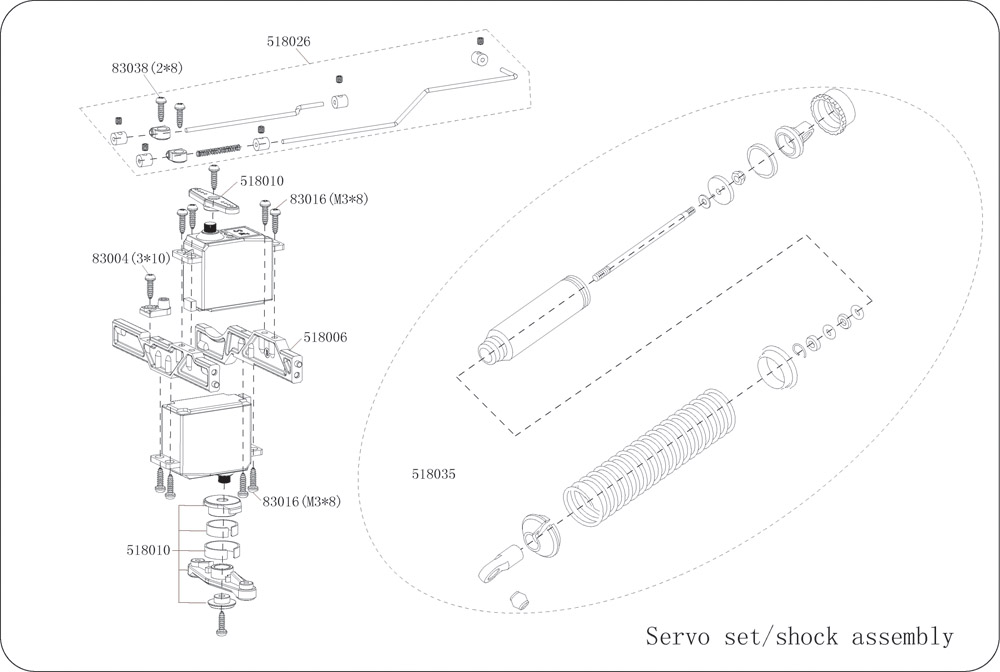 518026

83038(2*8)

518010

83016(M3*8)

83004(3*10)

518006

83016(M3*8)

518010

518035

Servo set/shock assembly