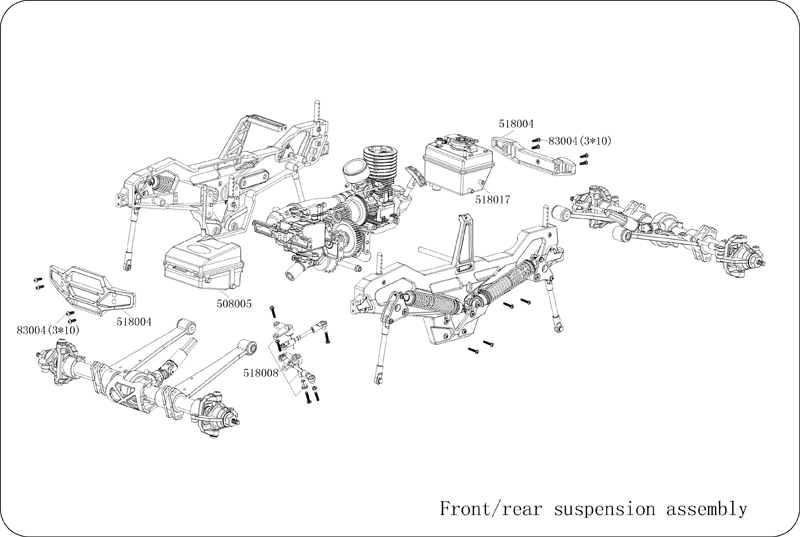 518004
83004(3*10)
518017
508005
518004
83004(3*10)
518008
Front/rear suspension assembly