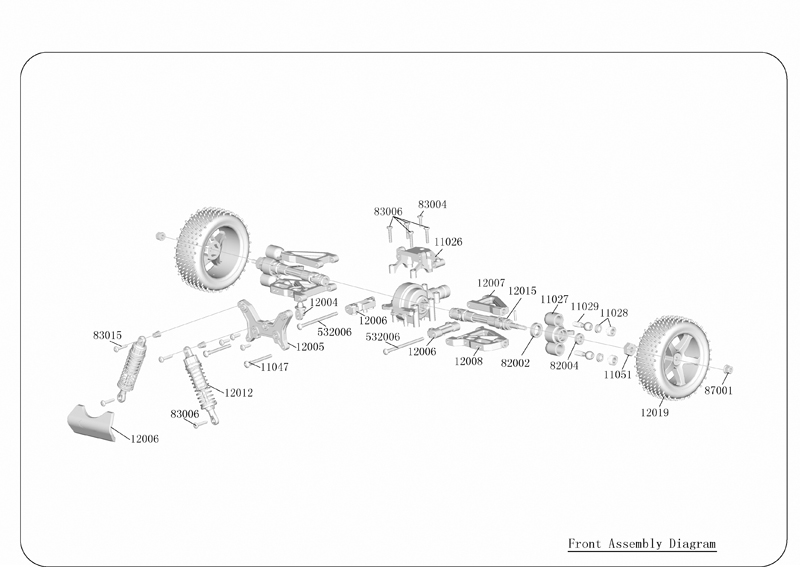 83006
83004
11026
12007
12015
11027
11029
11028
12004
12006
532006
532006
12006
12008
82002
82004
11051
87001
12019
83015
12005
11047
12012
83006
12006

Front Assembly Diagram