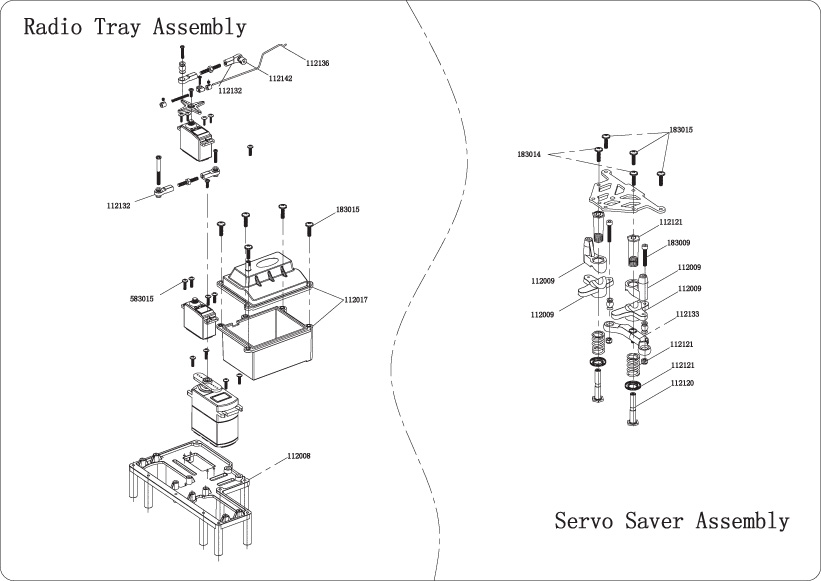 Radio Tray Assembly

112136
112142
112132
112132
183015
583015
112017
112008

183015
183014
112121
183009
112009
112009
112009
112009
112133
112121
112121
112120

Servo Saver Assembly