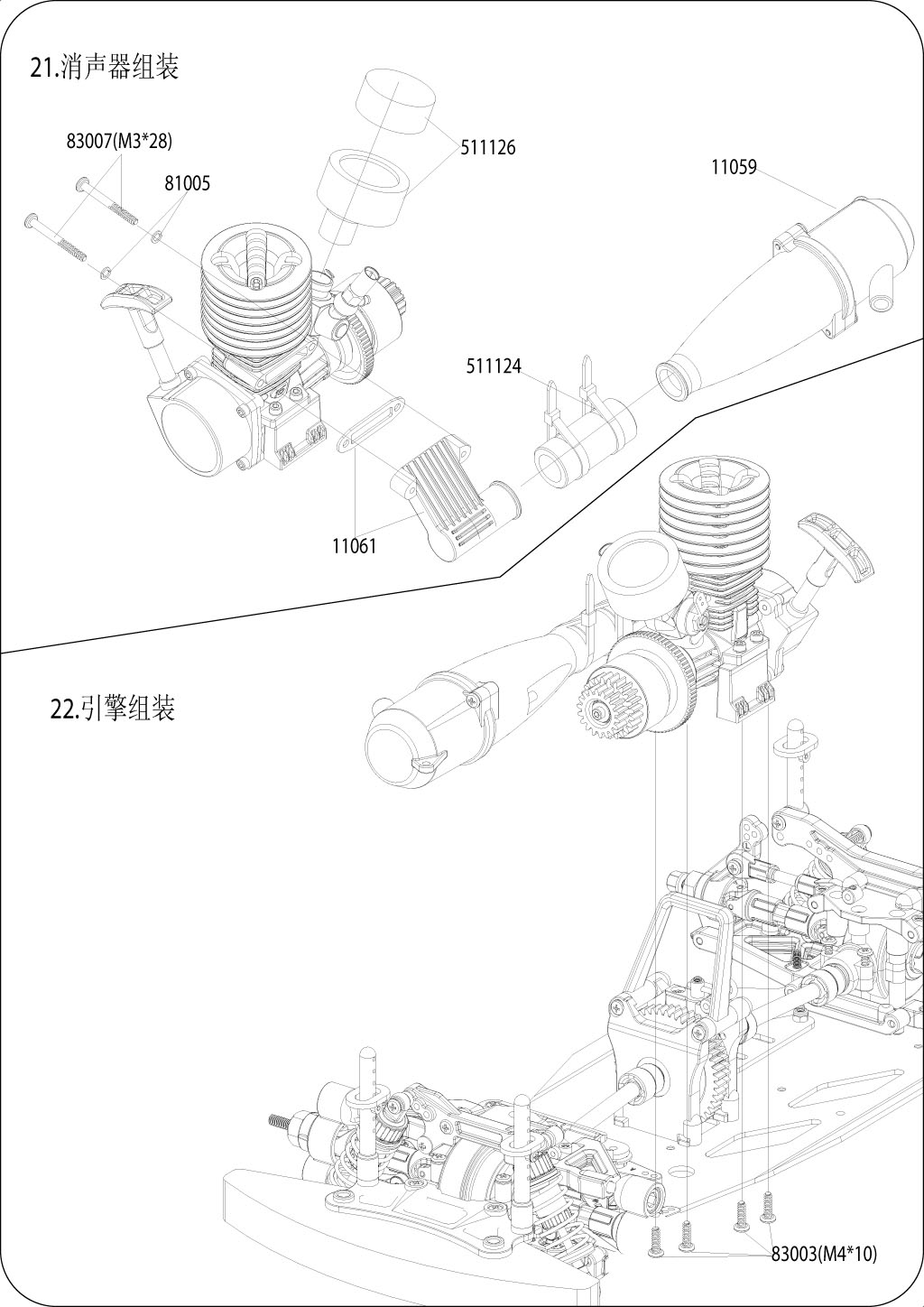 21.消声器组装

83007(M3*28)

81005

511126

11059

511124

11061

22.引擎组装

83003(M4*10)