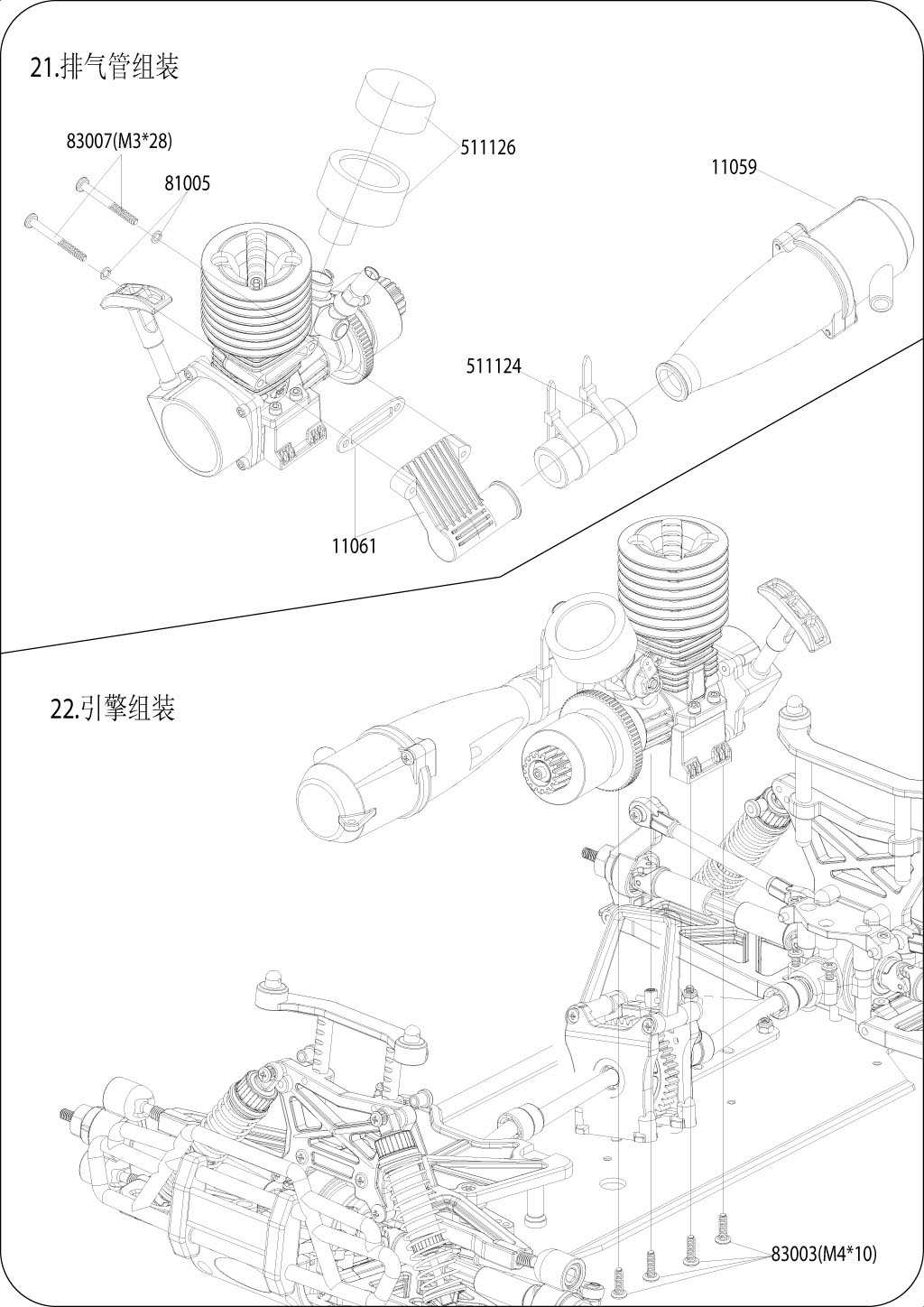 21.排气管组装

83007(M3*28)

81005

511126

11059

511124

11061

22.引擎组装

83003(M4*10)