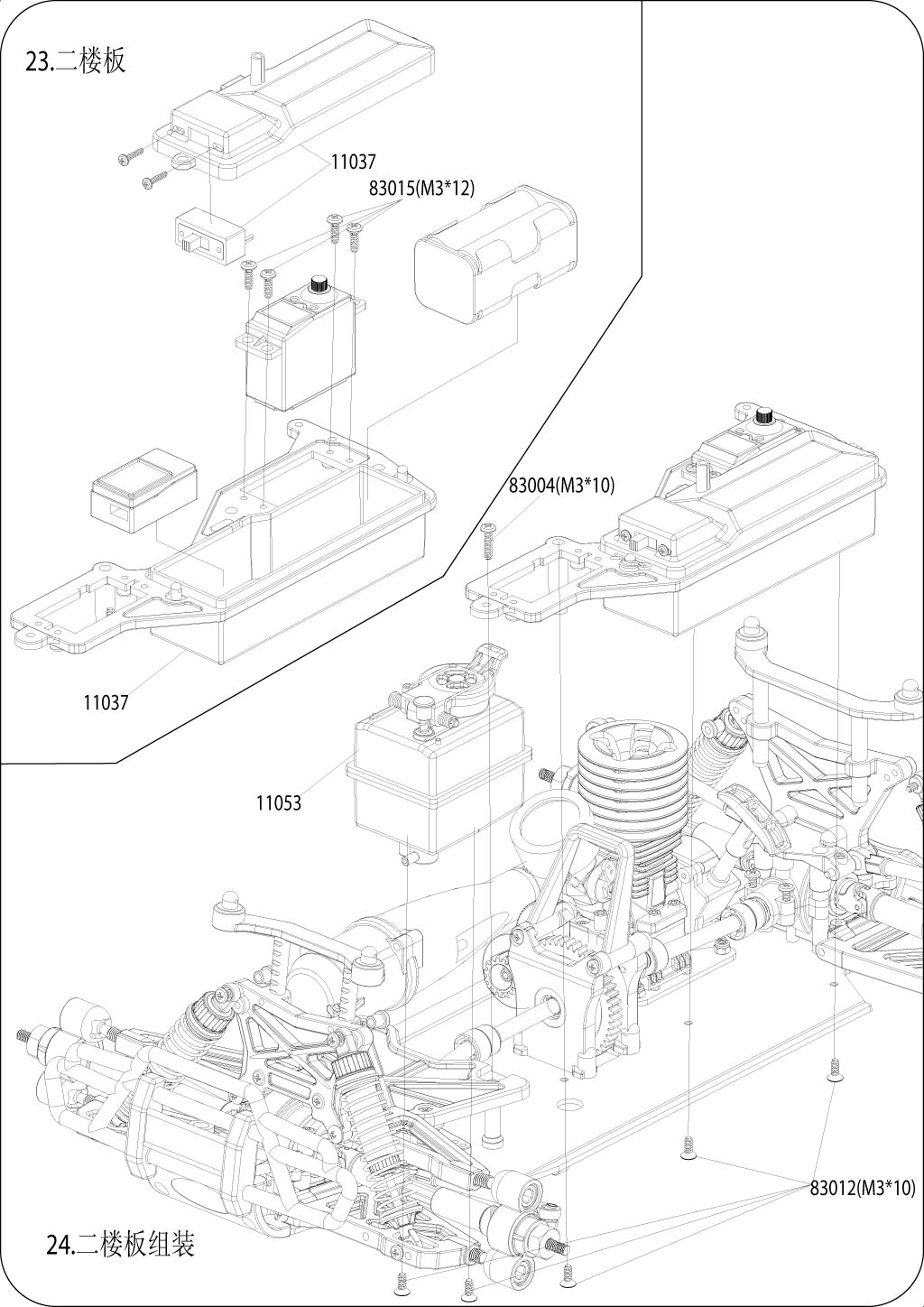 23.二楼板

11037

83015(M3*12)

11037

83004(M3*10)

11053

83012(M3*10)

24.二楼板组装