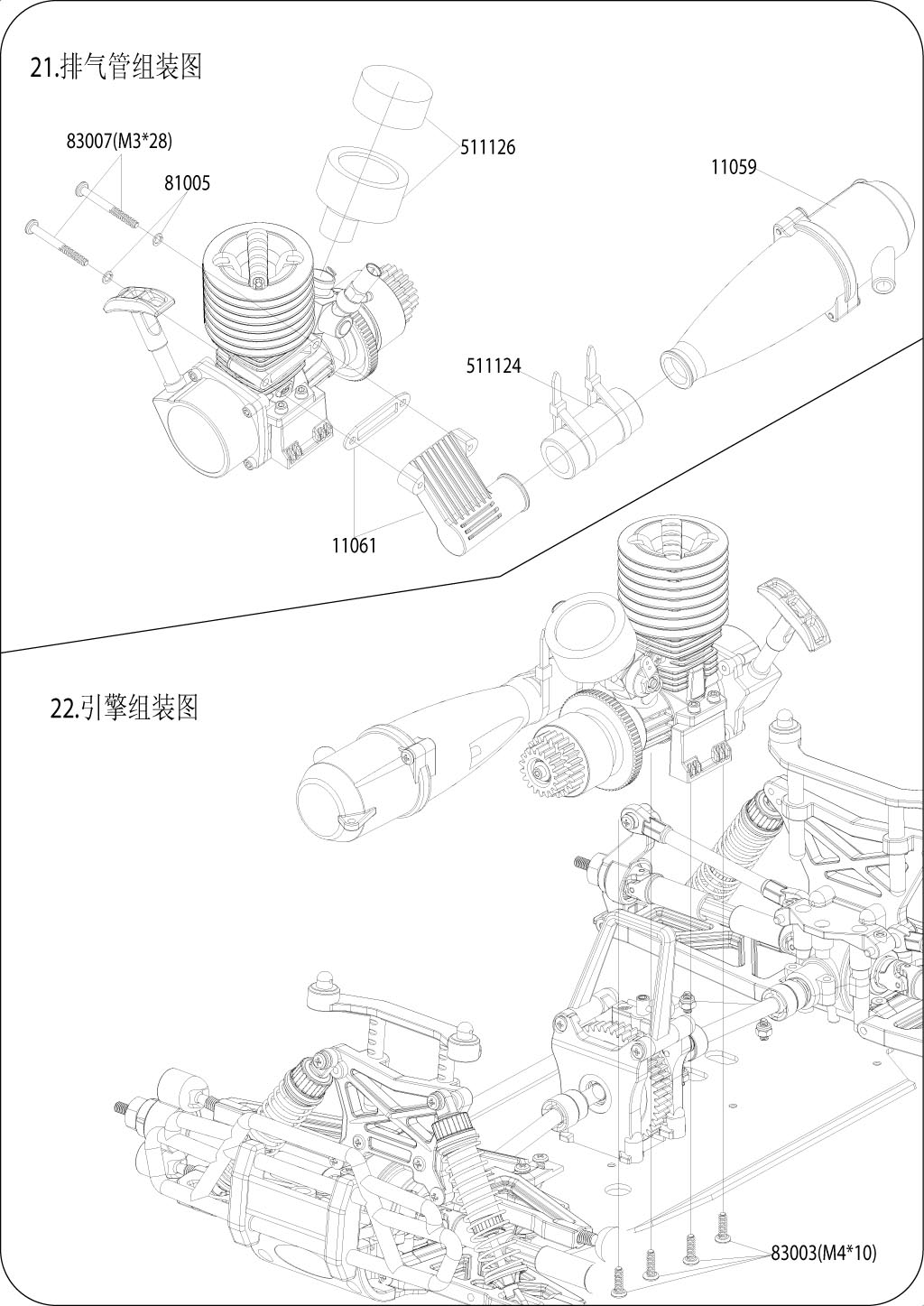 21.排气管组装图

83007(M3*28)

81005

511126

11059

511124

11061

22.引擎组装图

83003(M4*10)