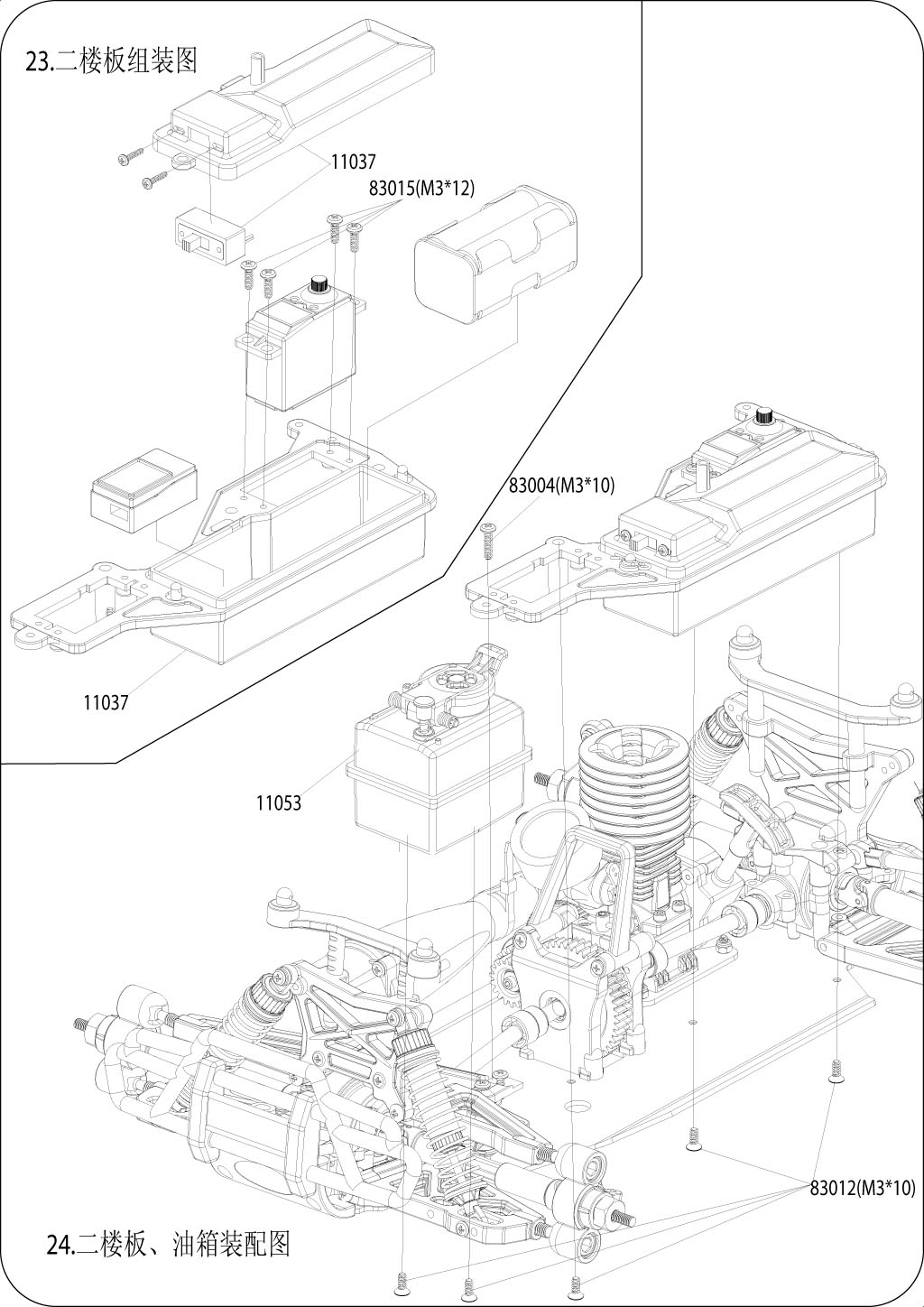 23.二楼板组装图

11037

83015(M3*12)

11037

83004(M3*10)

11053

83012(M3*10)

24.二楼板、油箱装配图