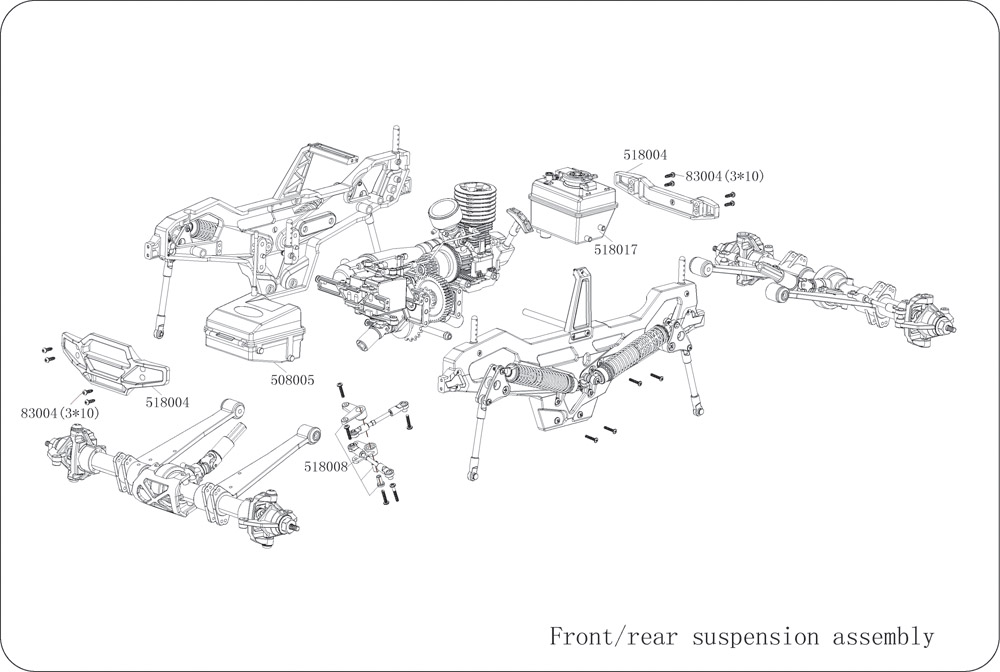 518004
83004(3*10)
518017
508005
518004
83004(3*10)
518008
Front/rear suspension assembly